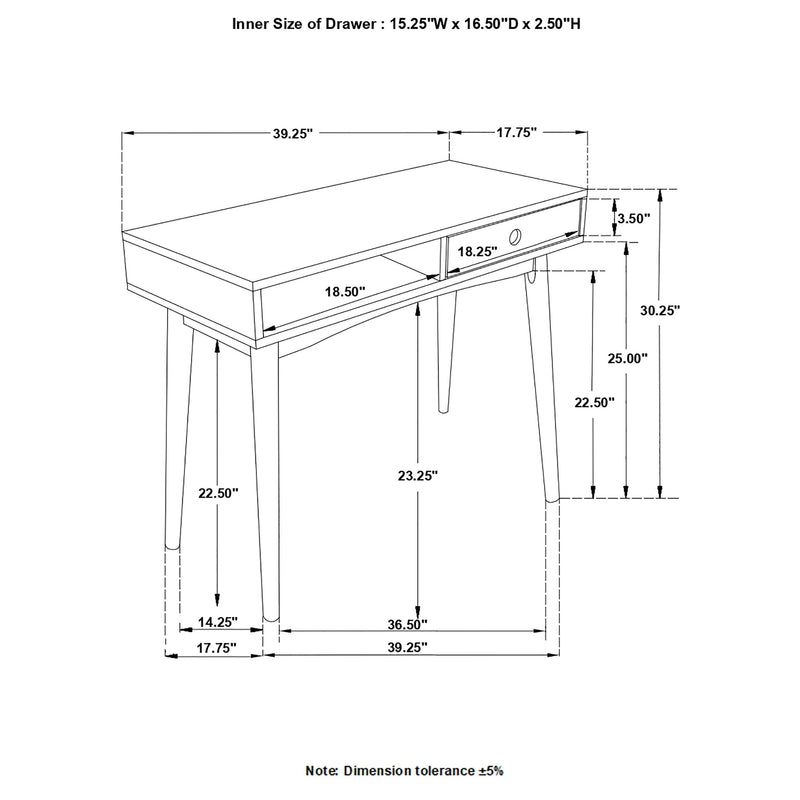 Inner Size of Drawer : 15.25"W x 16.50"D x 2.50"H

39.25"

17.75"

3.50"

18.25"

18.50"

30.25"

25.00"

22.50"

23.25"

22.50"

14.25"

36.50"

17.75"

39.25"

Note: Dimension tolerance ±5%