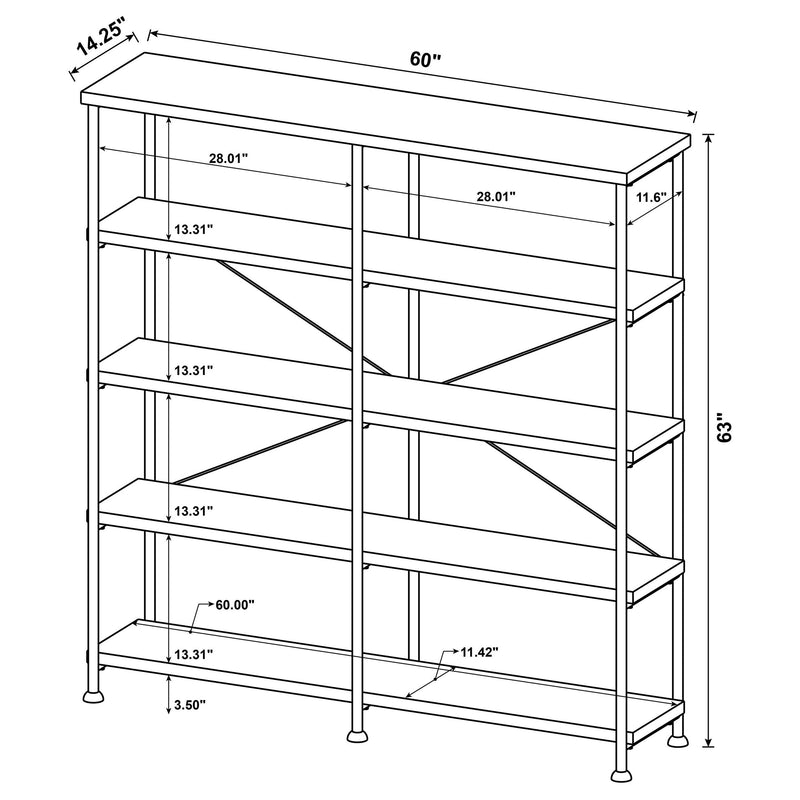 14.25"
60"
28.01"
28.01"
11.6"
13.31"
13.31"
13.31"
60.00"
13.31"
11.42"
3.50"
63"