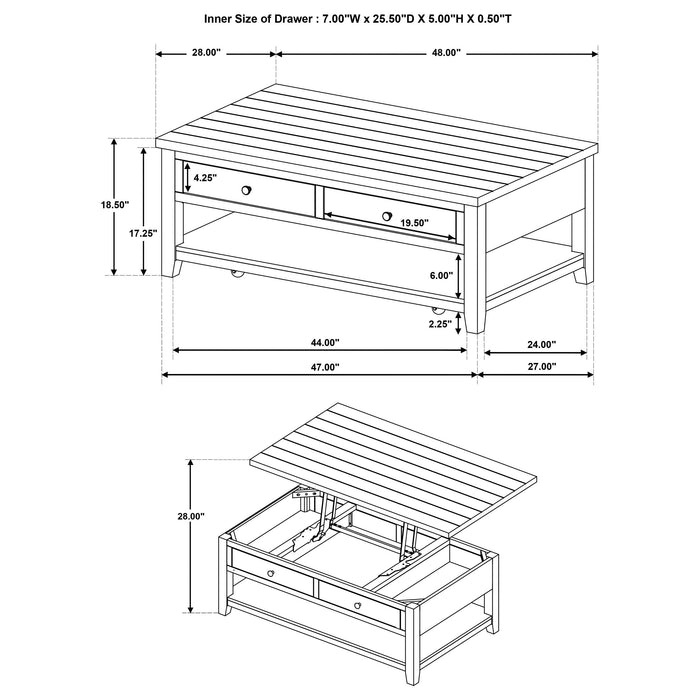 Inner Size of Drawer : 7.00"W x 25.50"D X 5.00"H X 0.50"T

28.00"

48.00"

18.50"

17.25"

4.25"

19.50"

6.00"

2.25"

44.00"

24.00"

47.00"

27.00"

28.00"