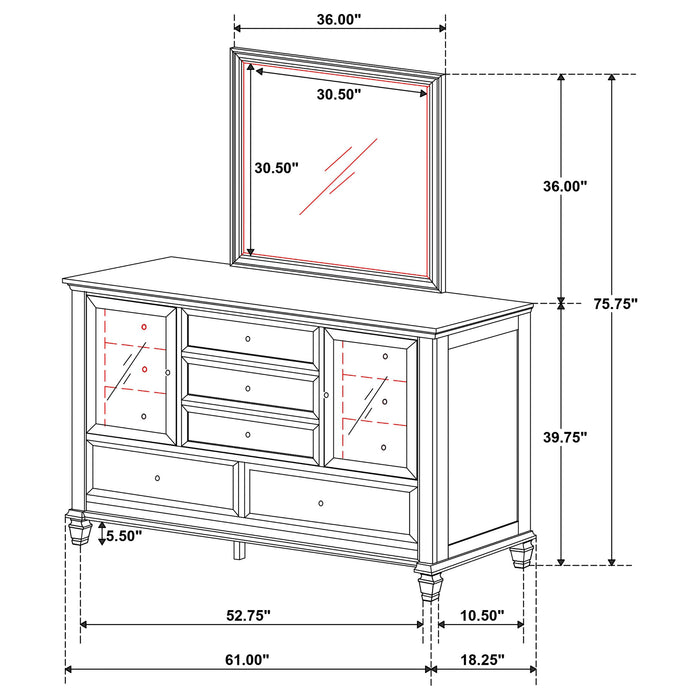 36.00"
30.50"
30.50"
36.00"
75.75"
39.75"
5.50"
52.75"
10.50"
61.00"
18.25"