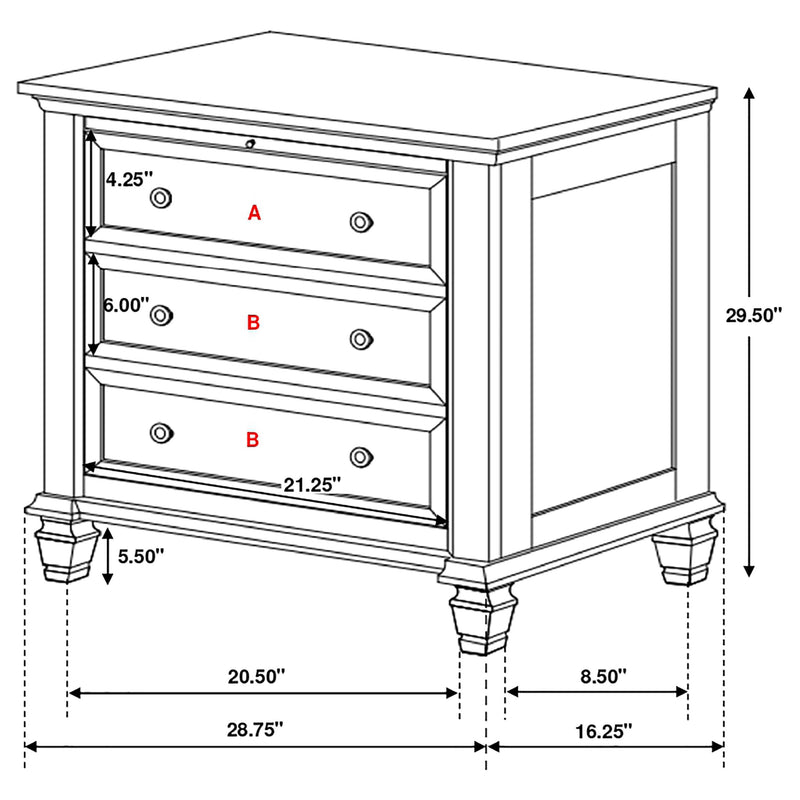 4.25"
A
6.00"
B
B
21.25"
29.50"
5.50"
20.50"
8.50"
28.75"
16.25"